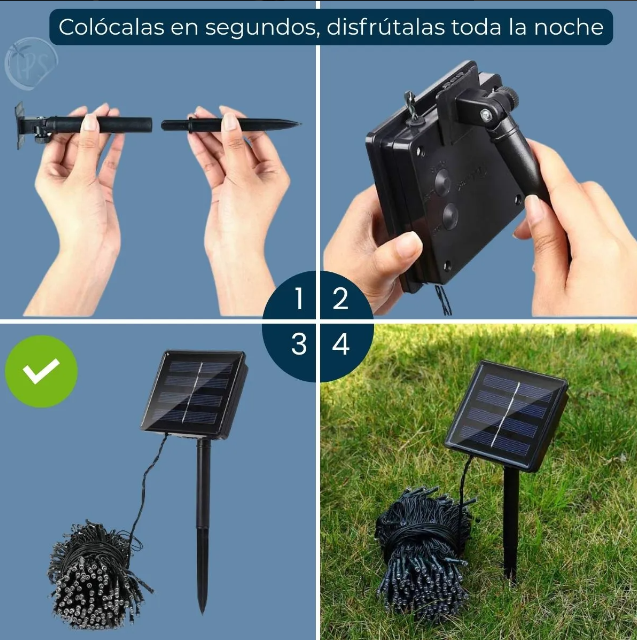 Colócalas en segundos, disfrútalas toda la noche

IPS

1 2
3 4