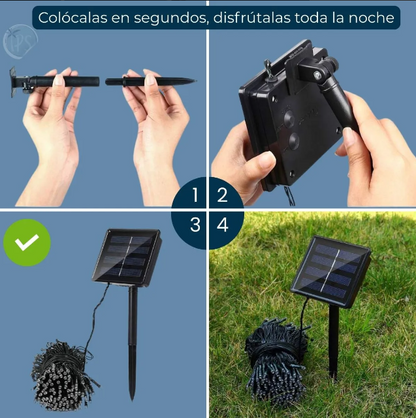 Colócalas en segundos, disfrútalas toda la noche

TPS

1 2
3 4